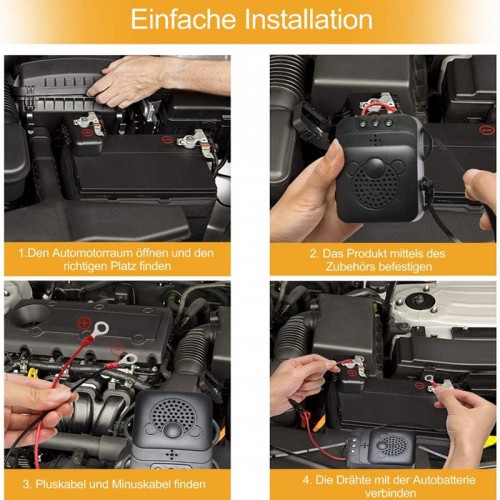 Einfache Installation

1.Den Automotorraum öffnen und den richtigen Platz finden

2. Das Produkt mittels des Zubehörs befestigen

3. Pluskabel und Minuskabel finden

4. Die Drähte mit der Autobatterie verbinden